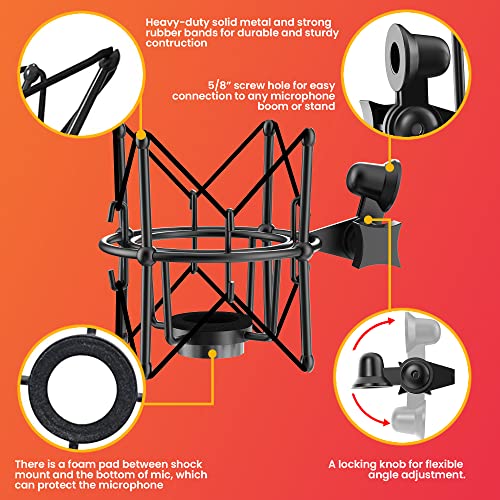 Heavy-duty solid metal and strong rubber bands for durable and sturdy contruction

5/8" screw hole for easy connection to any microphone boom or stand

There is a foam pad between shock mount and the bottom of mic, which can protect the microphone

A locking knob for flexible angle adjustment.